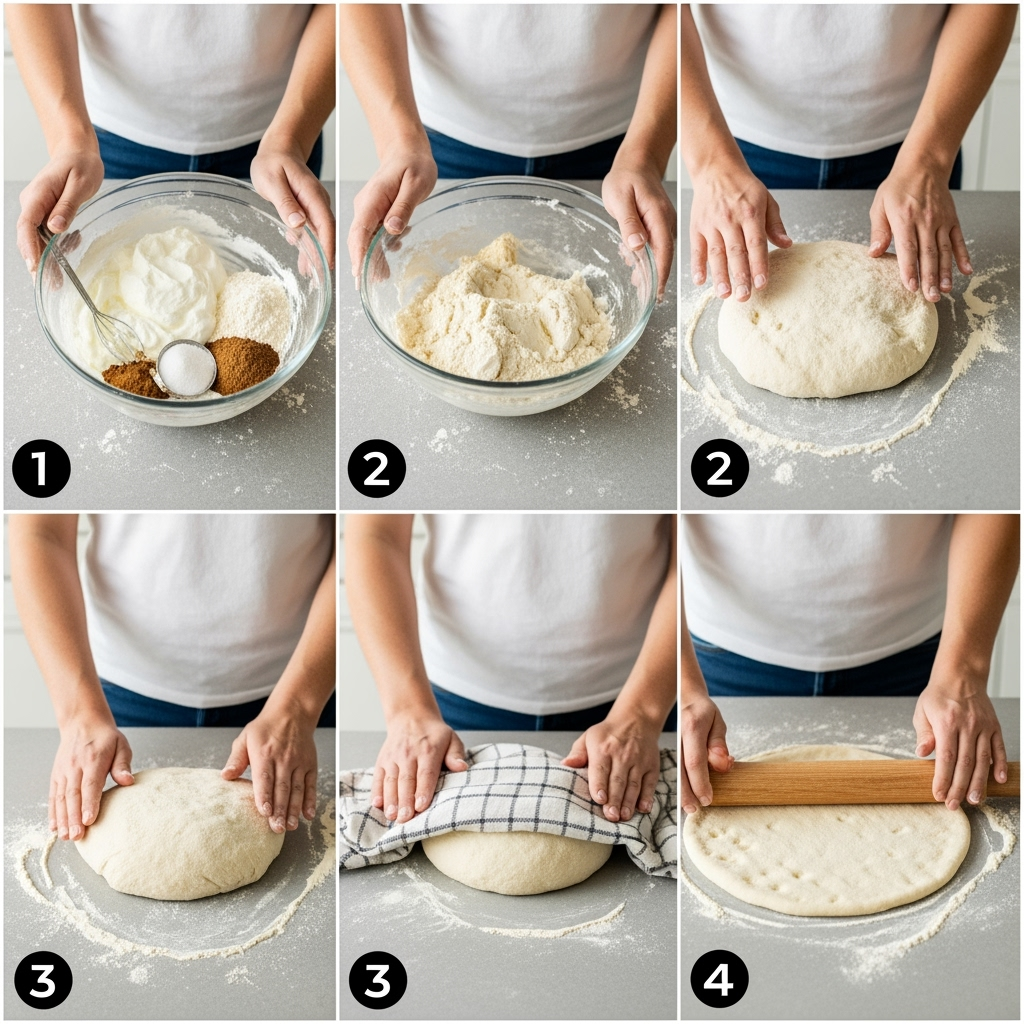 1

2

2

3

3

4